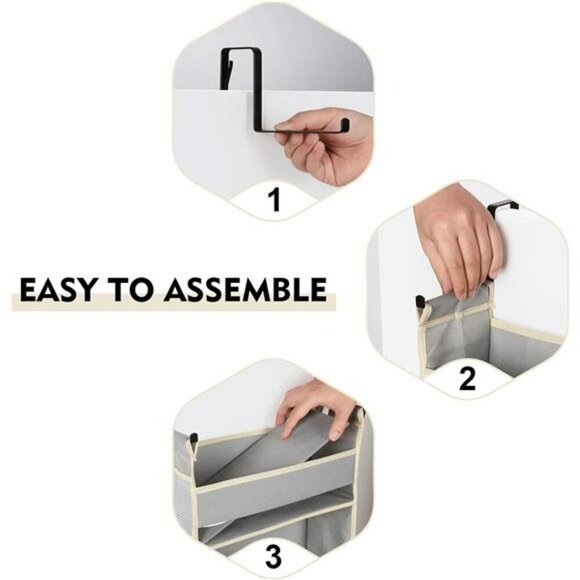 1

EASY TO ASSEMBLE

2

3